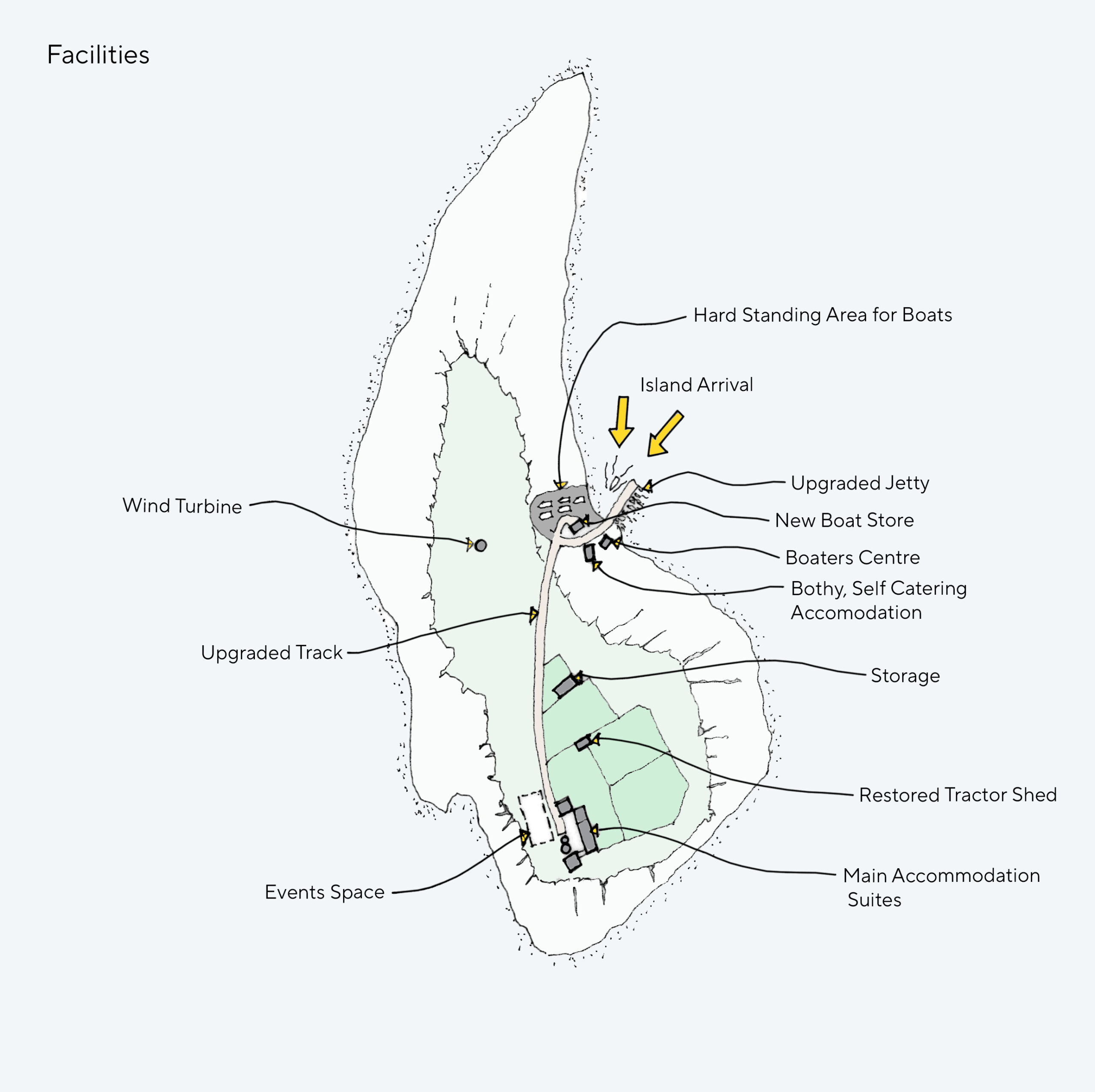 Facilities

Hard Standing Area for Boats

Island Arrival

Upgraded Jetty

Wind Turbine

New Boat Store

Boaters Centre

Bothy, Self Catering Accomodation

Upgraded Track

Storage

Restored Tractor Shed

Events Space

Main Accommodation Suites